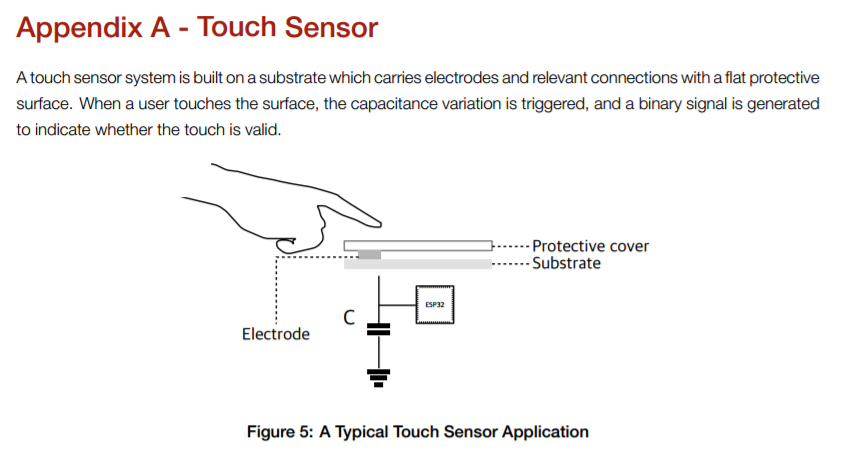 Appendix A - Touch Sensor

A touch sensor system is built on a substrate which carries electrodes and relevant connections with a flat protective surface. When a user touches the surface, the capacitance variation is triggered, and a binary signal is generated to indicate whether the touch is valid.

Protective cover
Substrate
ESP32
C
Electrode

Figure 5: A Typical Touch Sensor Application